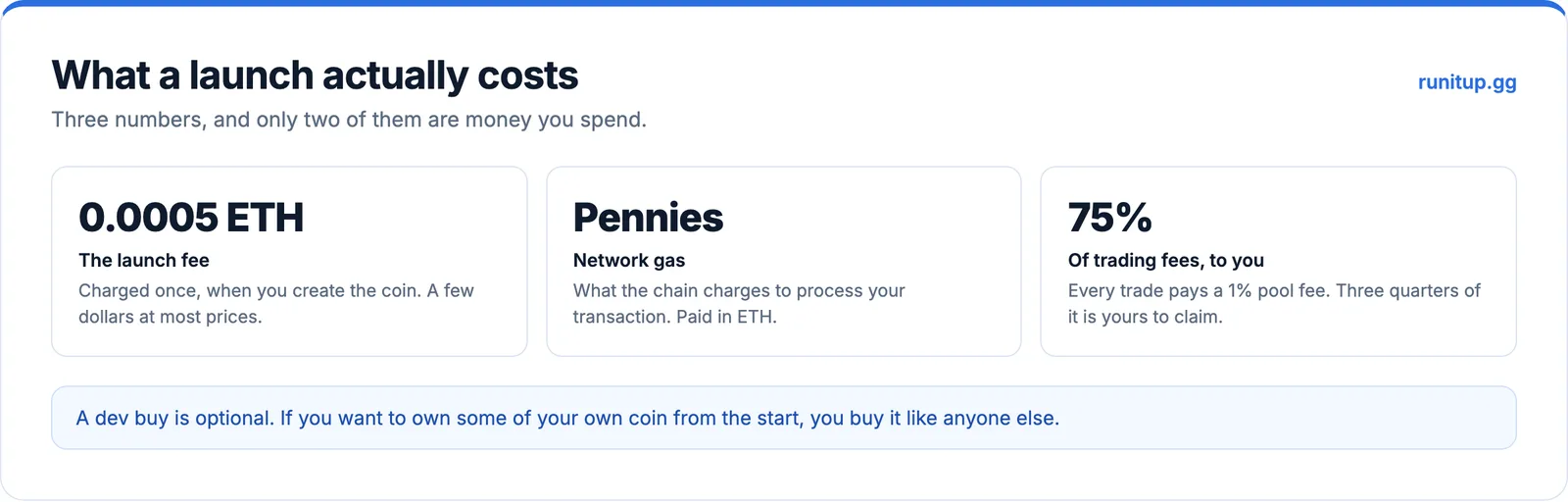 What a launch actually costs

runitup.gg

Three numbers, and only two of them are money you spend.

0.0005 ETH

The launch fee

Charged once, when you create the coin. A few dollars at most prices.

Pennies

Network gas

What the chain charges to process your transaction. Paid in ETH.

75%

Of trading fees, to you

Every trade pays a 1% pool fee. Three quarters of it is yours to claim.

A dev buy is optional. If you want to own some of your own coin from the start, you buy it like anyone else.